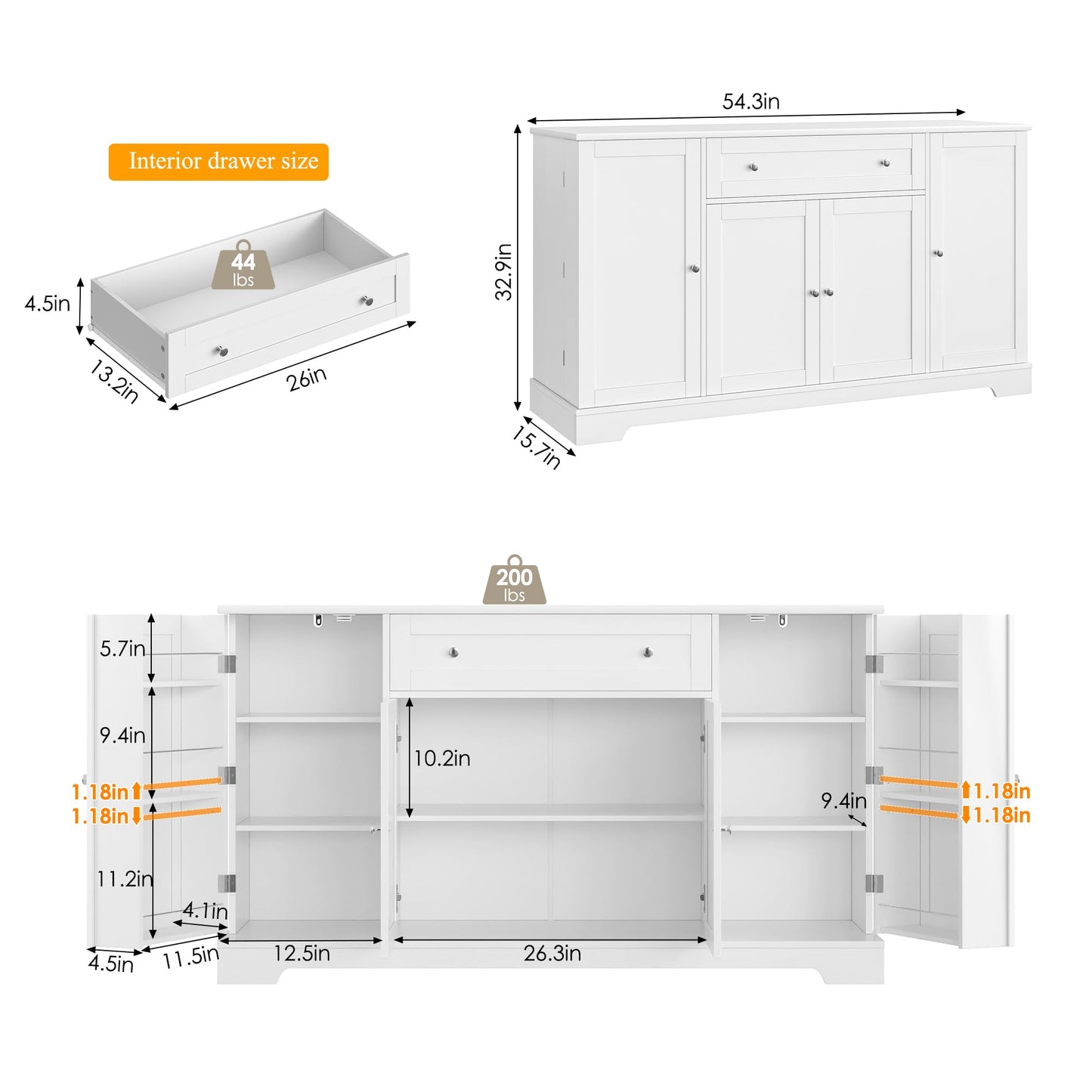 Interior drawer size

44
lbs

4.5in
13.2in
26in

54.3in
32.9in
15.7in

200
lbs

5.7in
9.4in
1.18in
1.18in
11.2in
4.1in
4.5in
11.5in
12.5in
10.2in
26.3in
9.4in
1.18in
1.18in