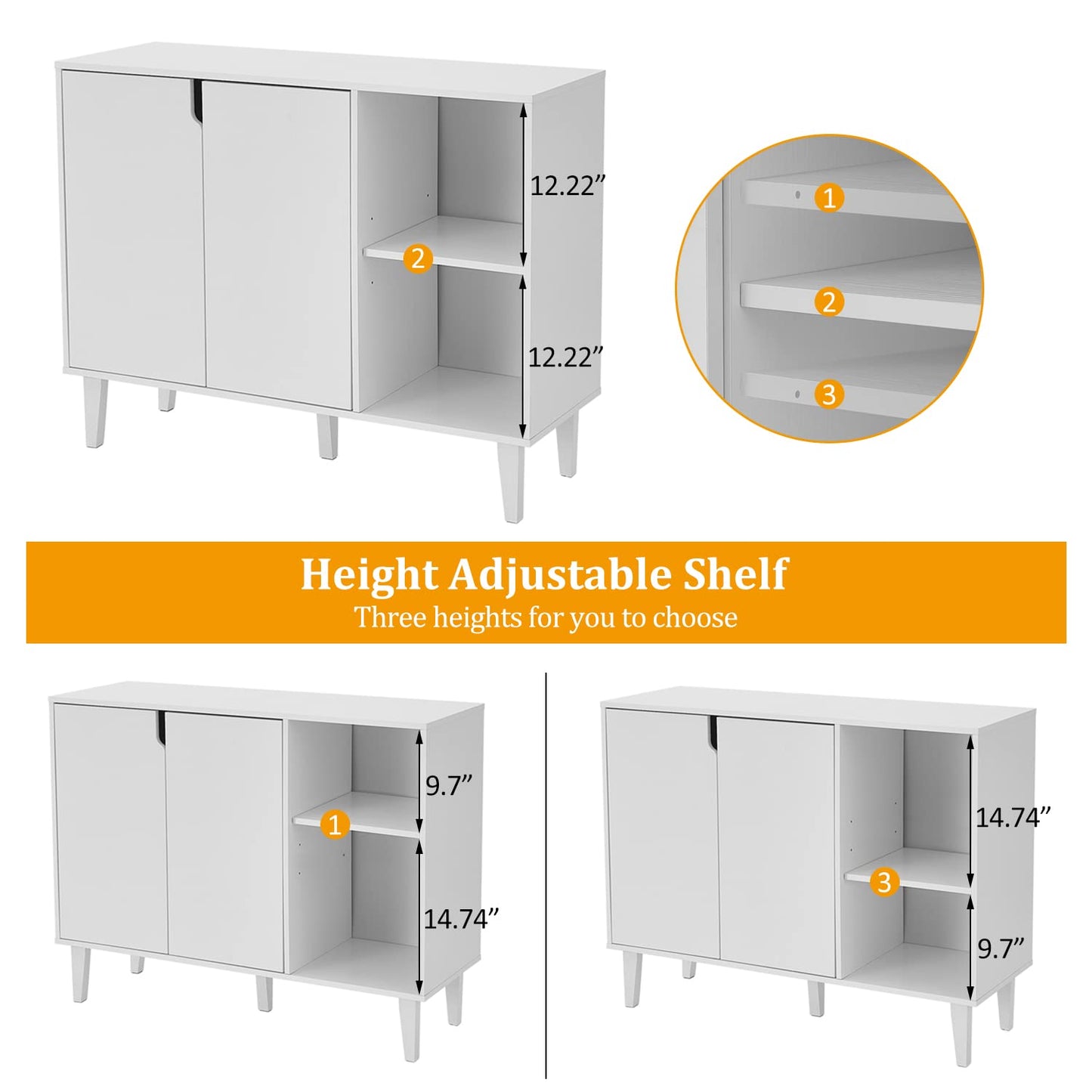 12.22”

2

12.22”

1

2

3

Height Adjustable Shelf
Three heights for you to choose

9.7”

1

14.74”

14.74”

3

9.7”