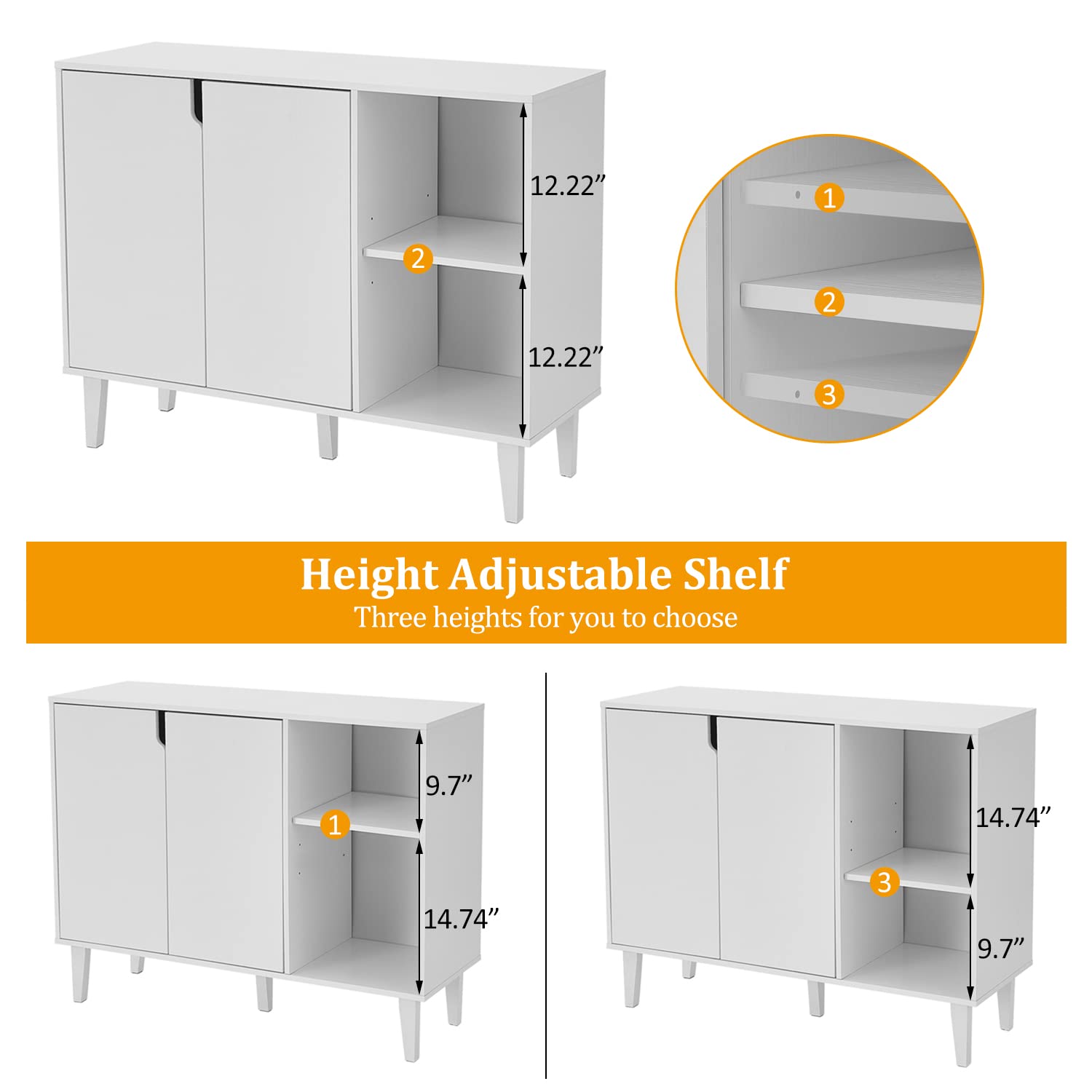 12.22”

2

12.22”

1

2

3

Height Adjustable Shelf
Three heights for you to choose

9.7”

1

14.74”

14.74”

3

9.7”