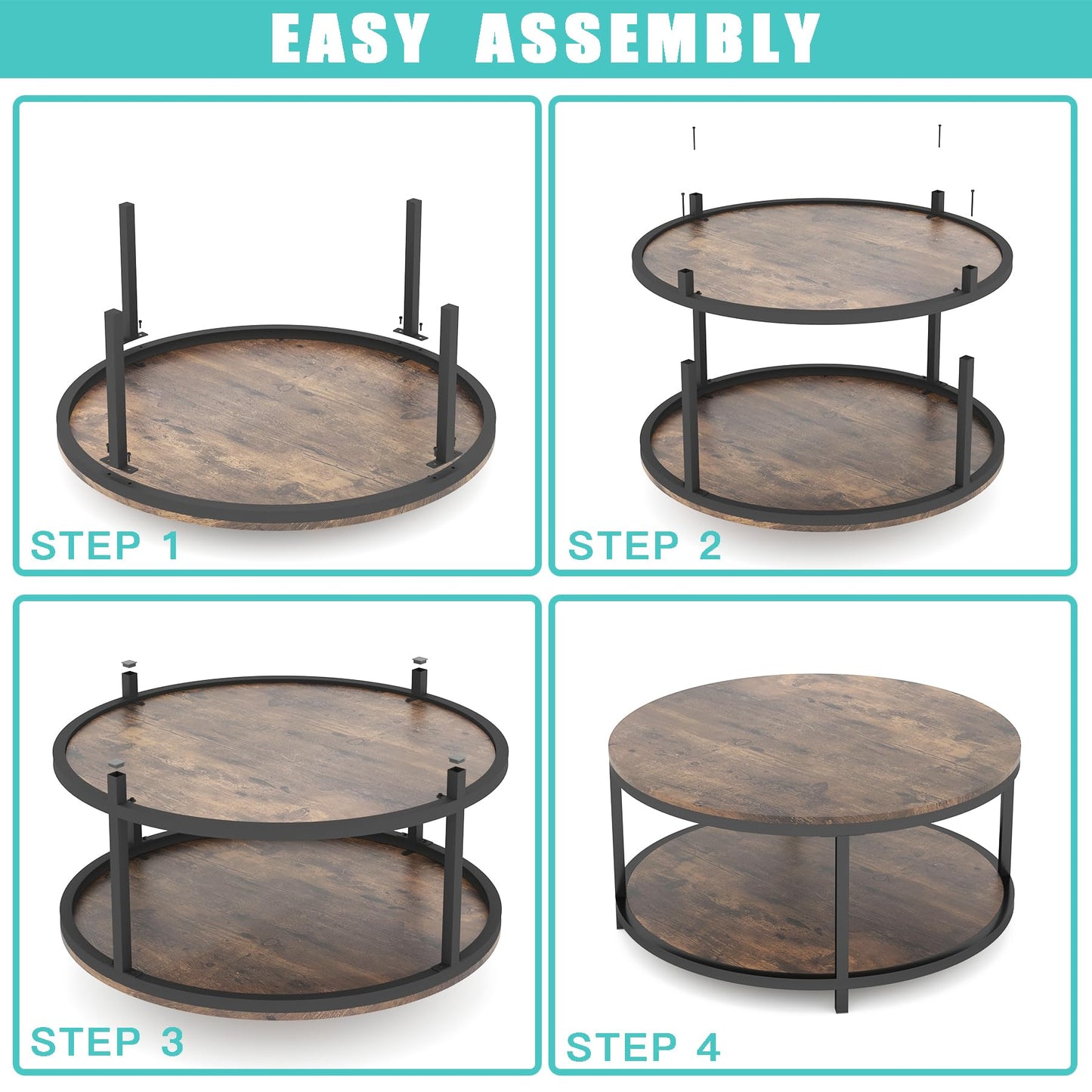 EASY ASSEMBLY

STEP 1

STEP 2

STEP 3

STEP 4