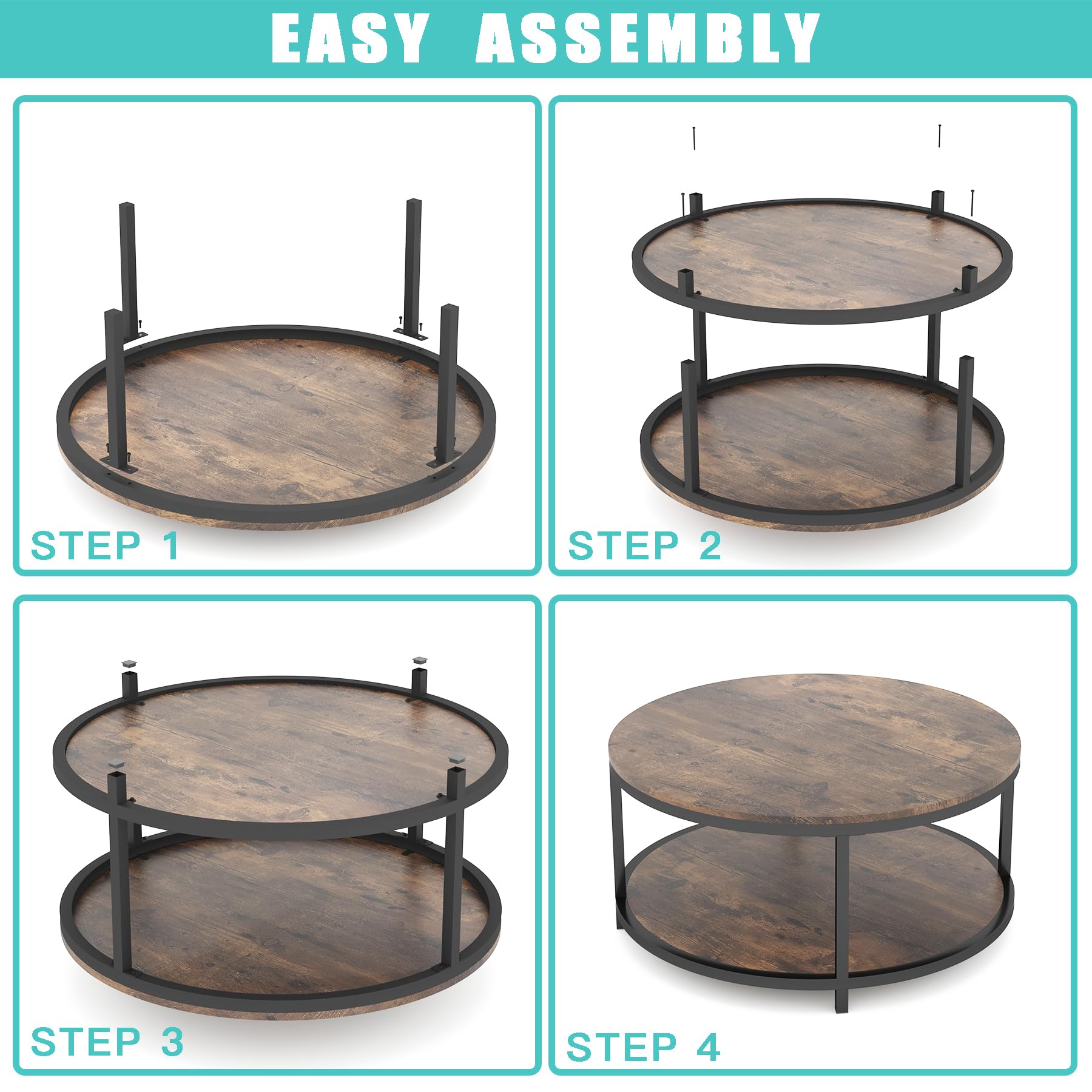 EASY ASSEMBLY

STEP 1

STEP 2

STEP 3

STEP 4