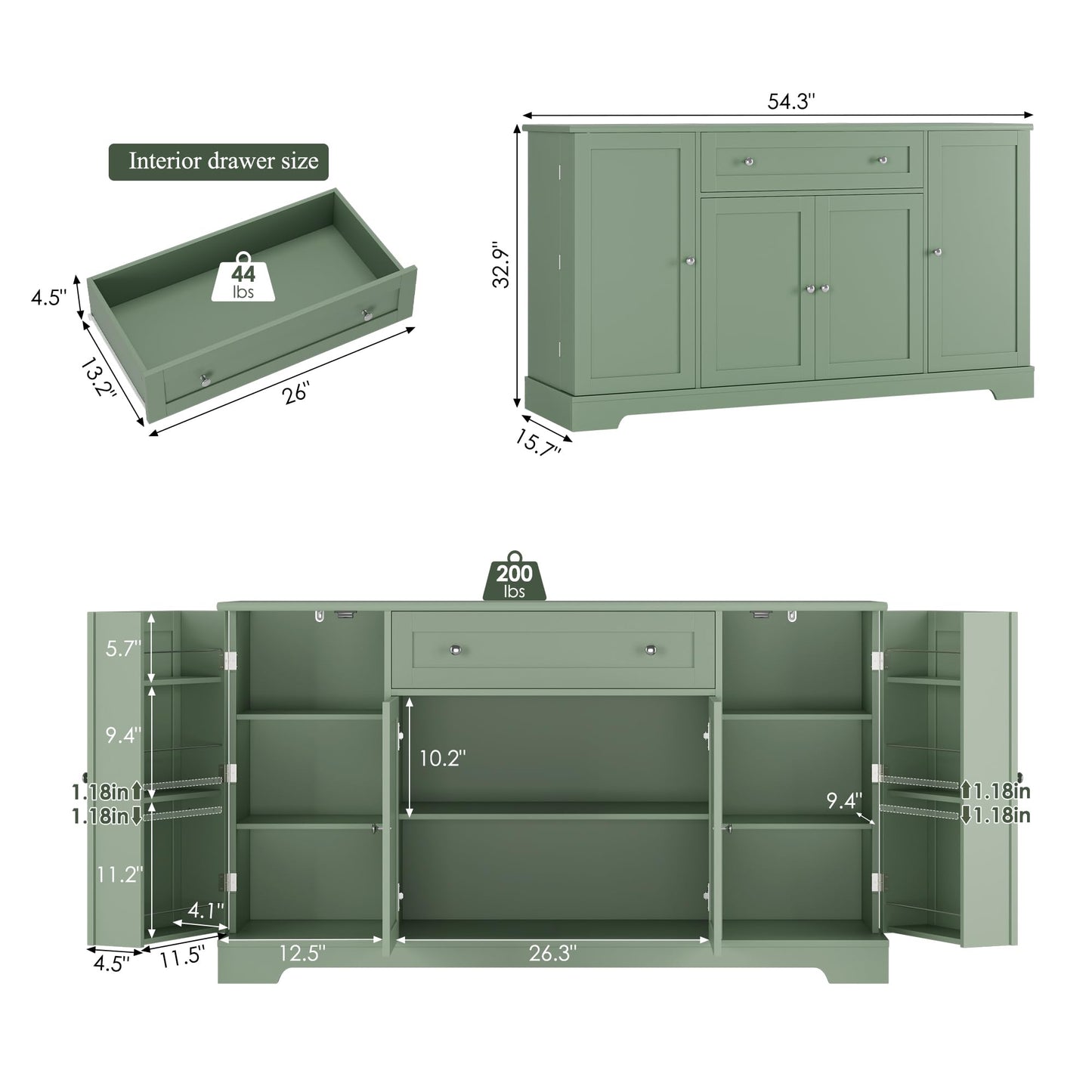 Interior drawer size

44
lbs

4.5''

13.2''

26''

54.3''

32.9''

15.7''

200
lbs

5.7''

9.4''

1.18in

1.18in

11.2''

4.1''

4.5''

11.5''

12.5''

10.2''

26.3''

9.4''

1.18in

1.18in