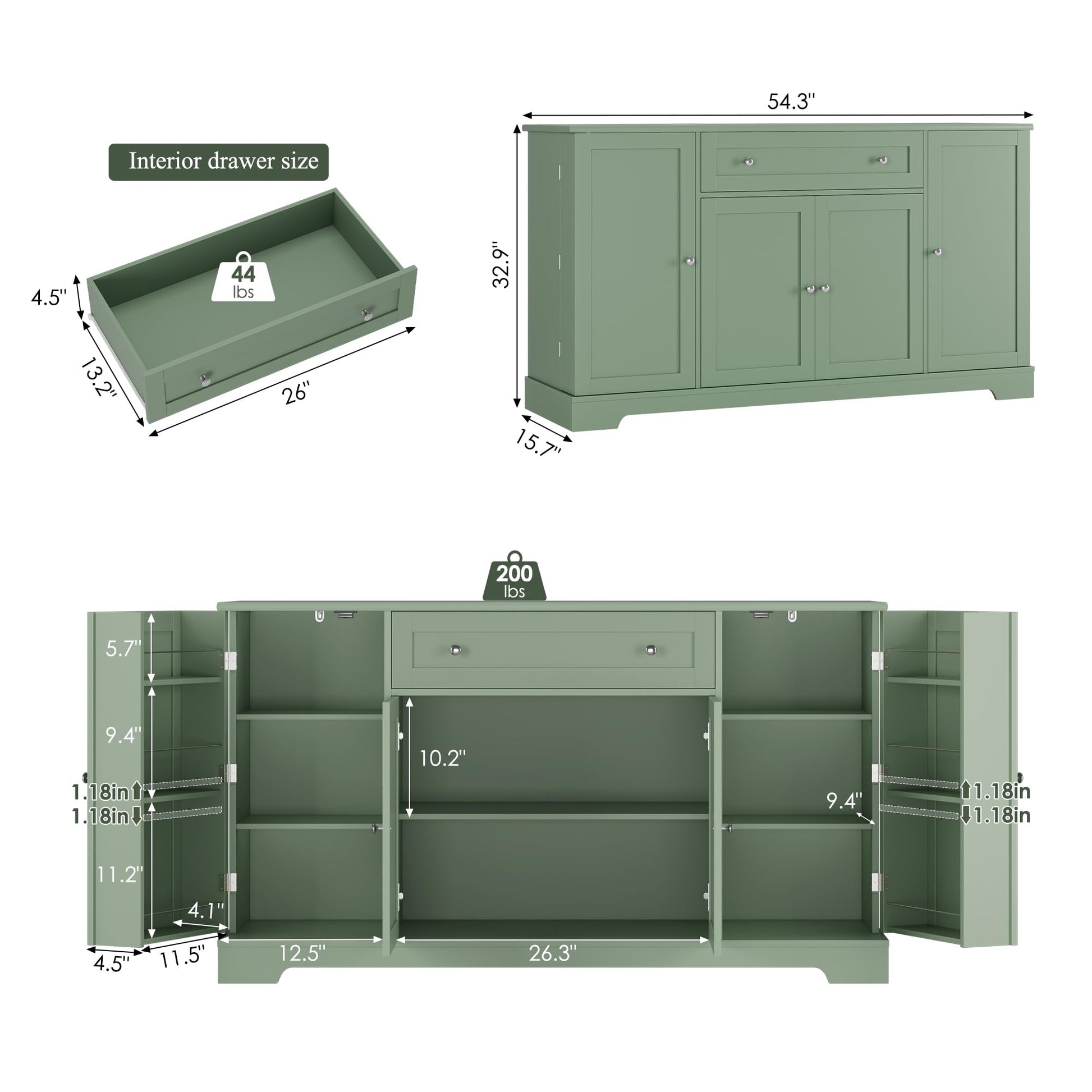 Interior drawer size

44 lbs

4.5''

13.2''

26''

54.3''

32.9''

15.7''

200 lbs

5.7''

9.4''

1.18in

1.18in

11.2''

4.1''

4.5''

11.5''

12.5''

10.2''

26.3''

9.4''

1.18in

1.18in