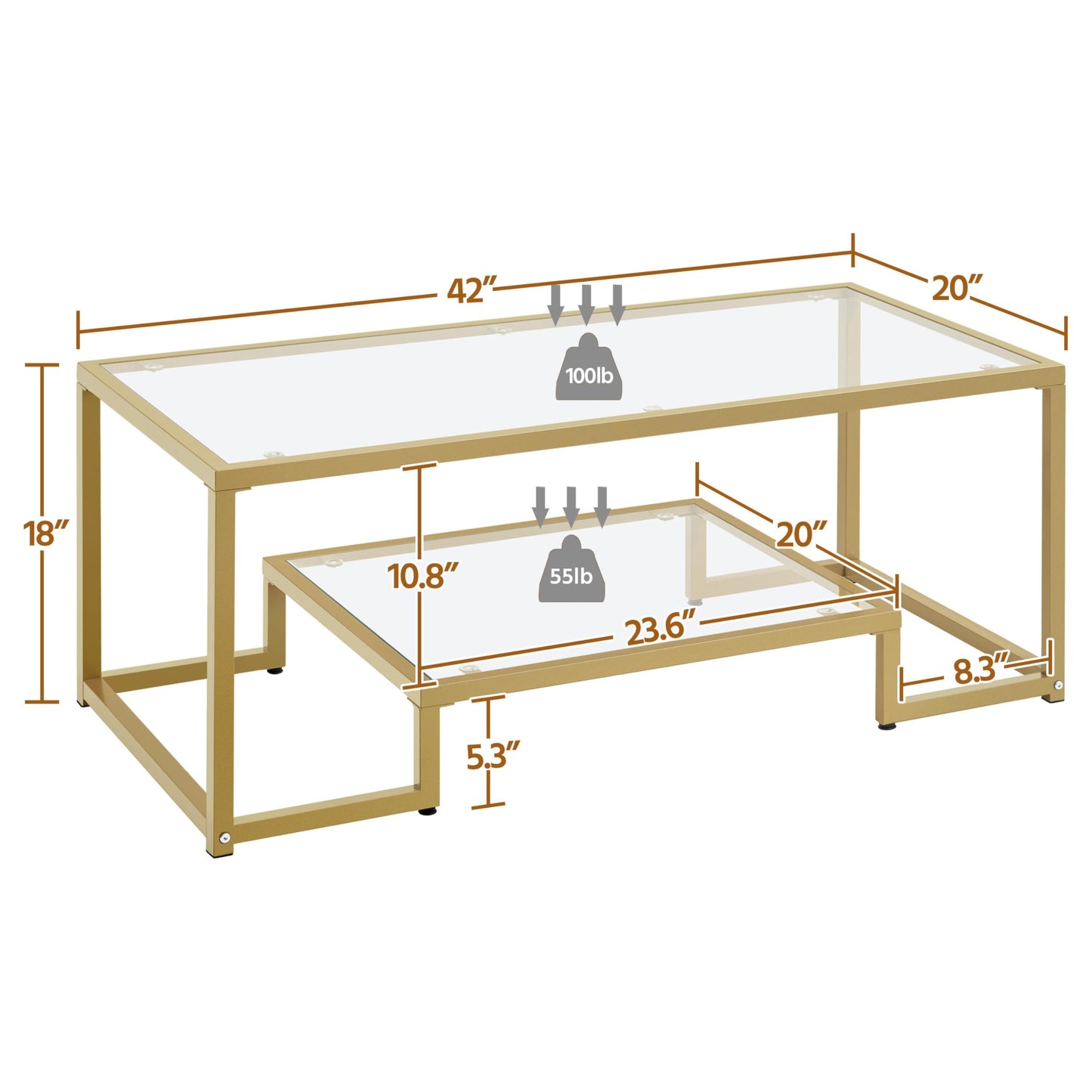 42″

20″

100lb

18″

10.8″

55lb

20″

23.6″

8.3″

5.3″