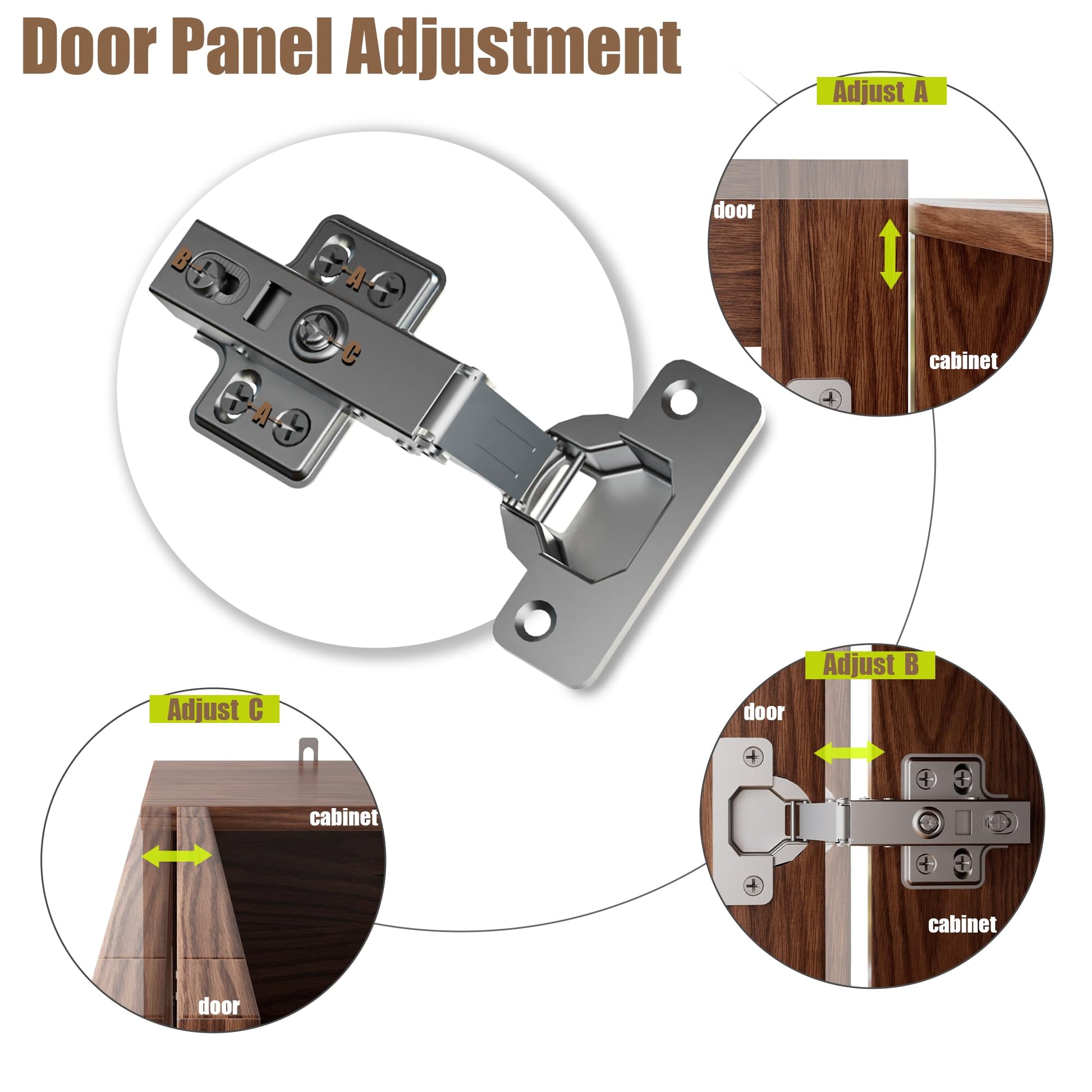 Door Panel Adjustment

B

A

C

A

Adjust A

door

cabinet

Adjust B

door

cabinet

Adjust C

cabinet

door