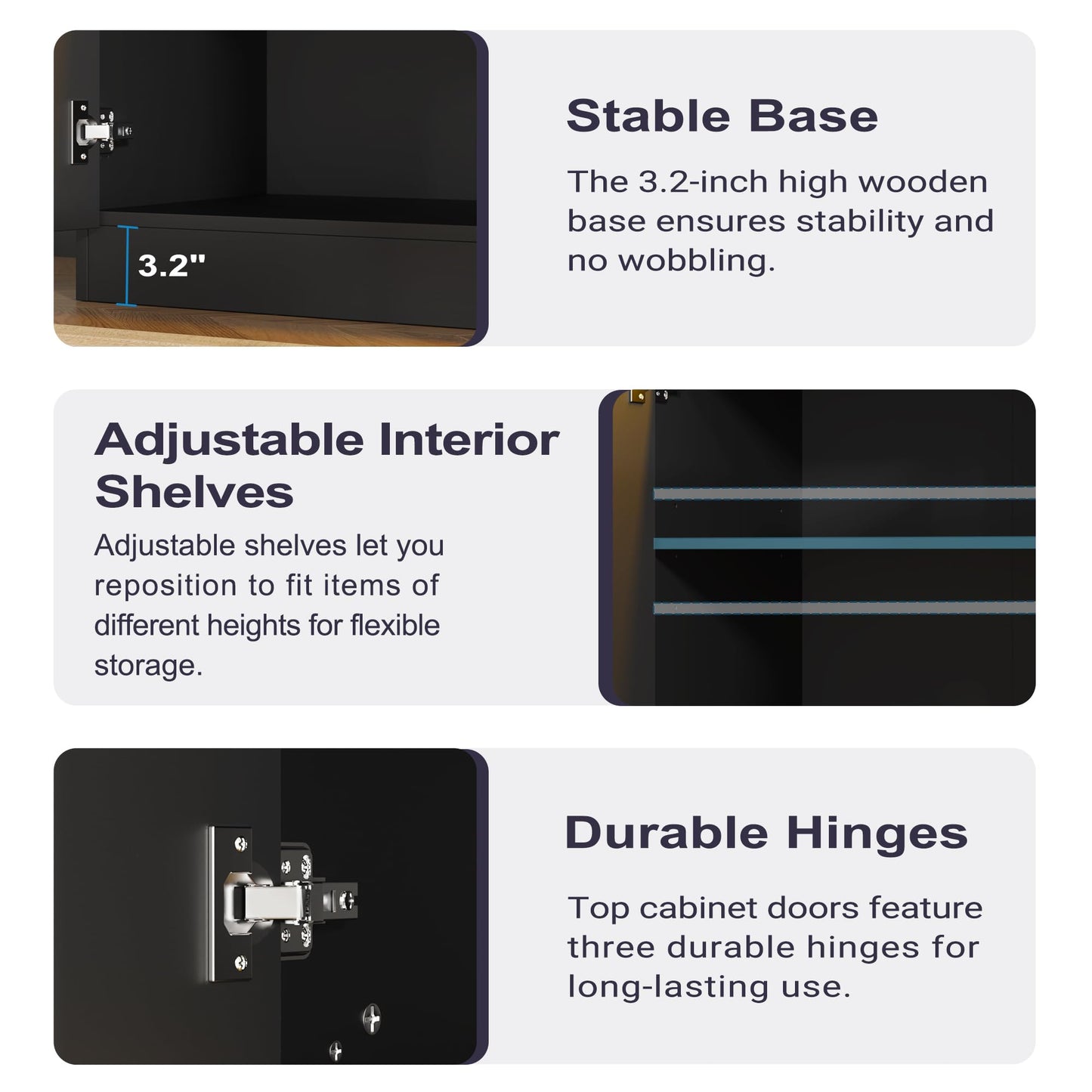 3.2"

Stable Base

The 3.2-inch high wooden base ensures stability and no wobbling.

Adjustable Interior Shelves

Adjustable shelves let you reposition to fit items of different heights for flexible storage.

Durable Hinges

Top cabinet doors feature three durable hinges for long-lasting use.